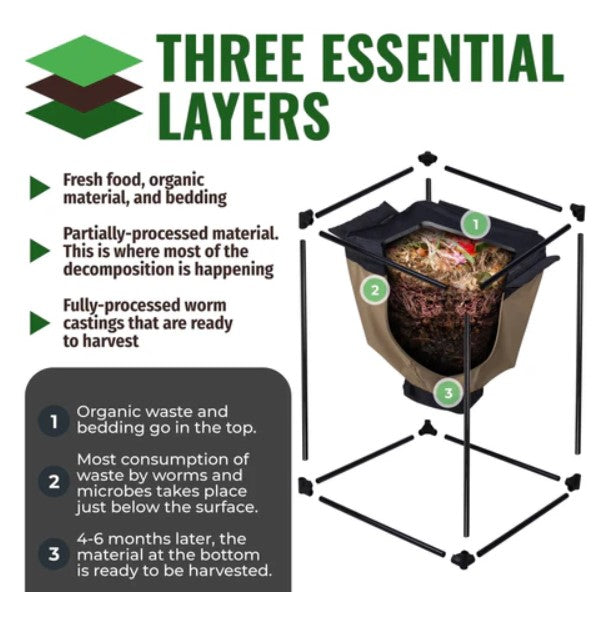 THREE ESSENTIAL LAYERS

Fresh food, organic material, and bedding

Partially-processed material. This is where most of the decomposition is happening

Fully-processed worm castings that are ready to harvest

1 Organic waste and bedding go in the top.

2 Most consumption of waste by worms and microbes takes place just below the surface.

3 4-6 months later, the material at the bottom is ready to be harvested.

1

2

3